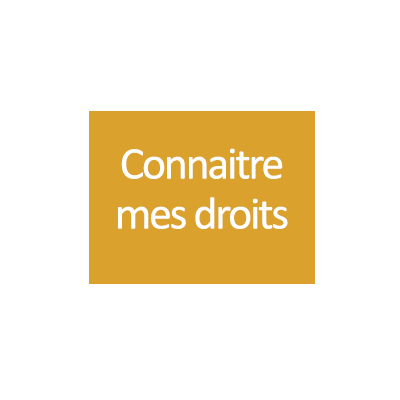 Connaitre mes droits